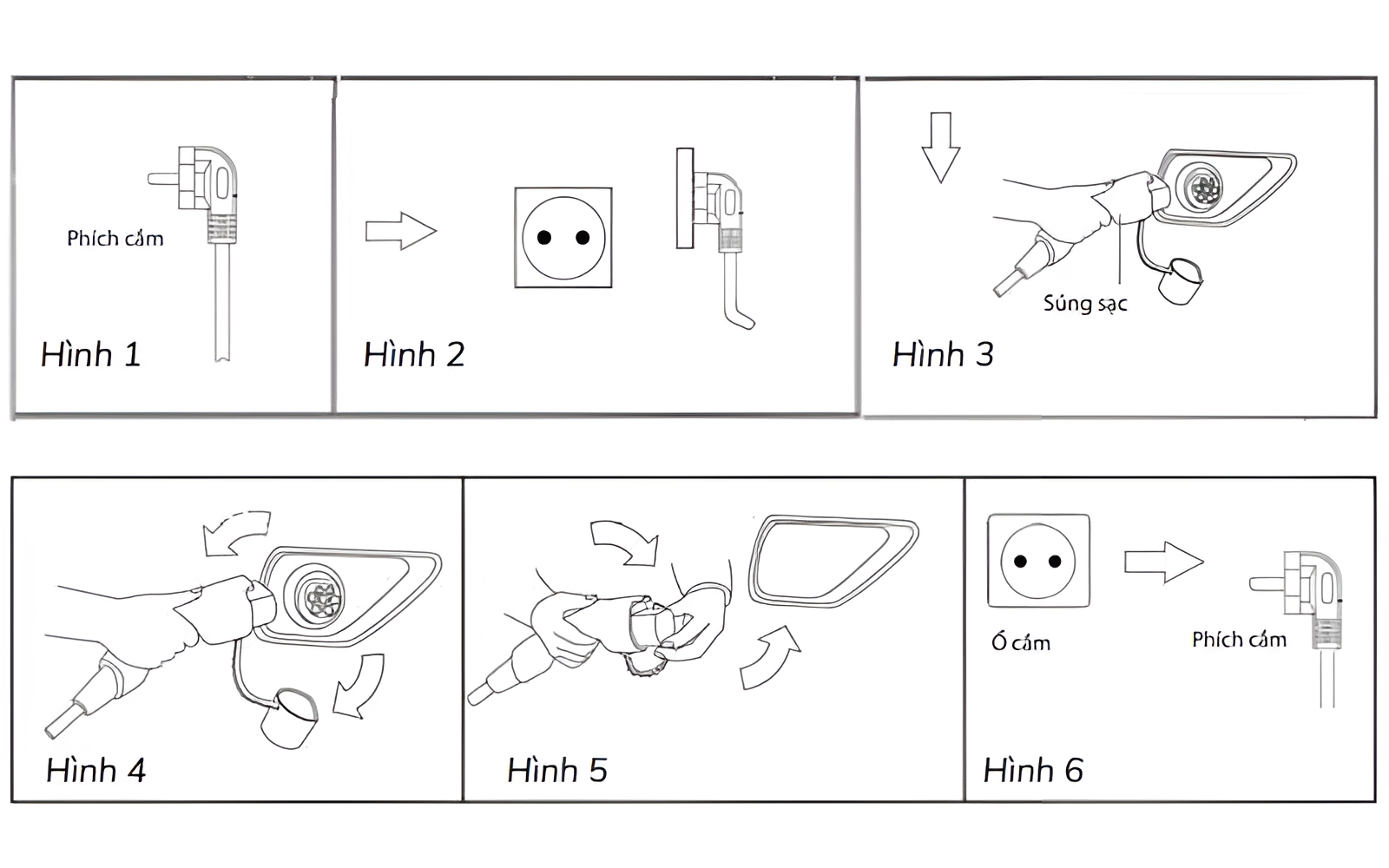 Phích cắm

Hình 1

Hình 2

Súng sạc

Hình 3

Hình 4

Hình 5

Ổ cắm

Phích cắm

Hình 6