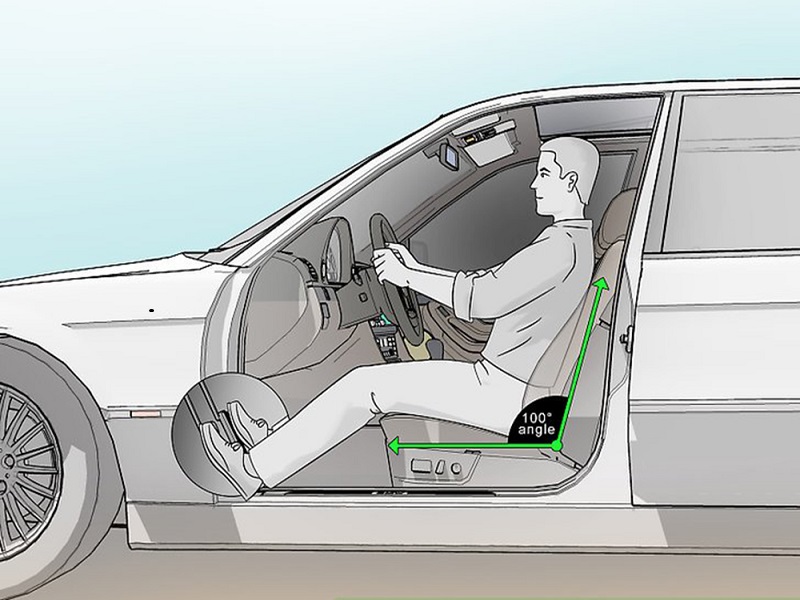 100°
angle