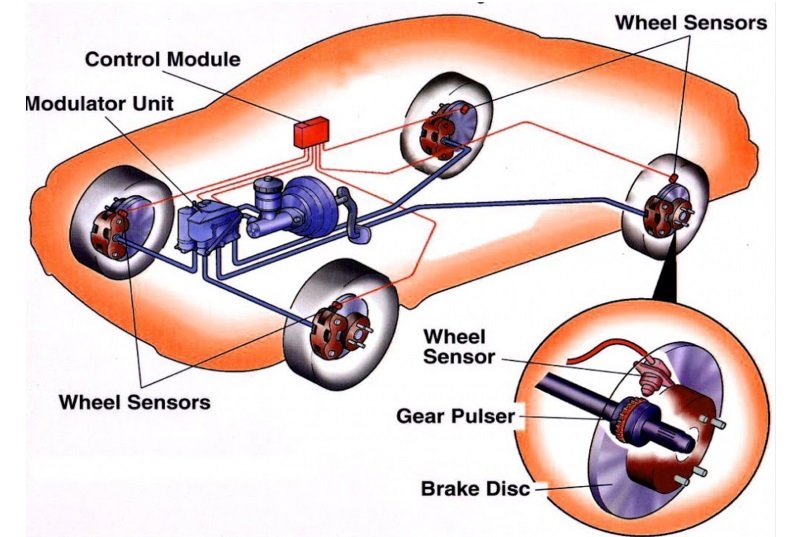 Wheel Sensors

Control Module

Modulator Unit

Wheel Sensors

Wheel Sensor

Gear Pulser

Brake Disc