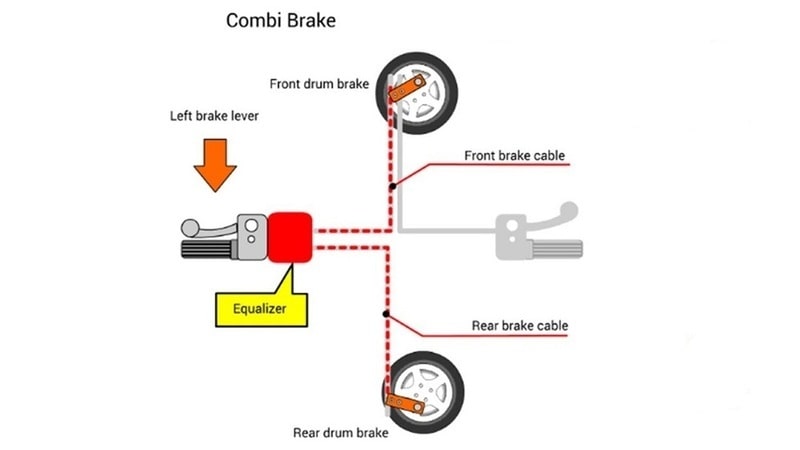 Combi Brake

Front drum brake

Left brake lever

Front brake cable

Equalizer

Rear brake cable

Rear drum brake