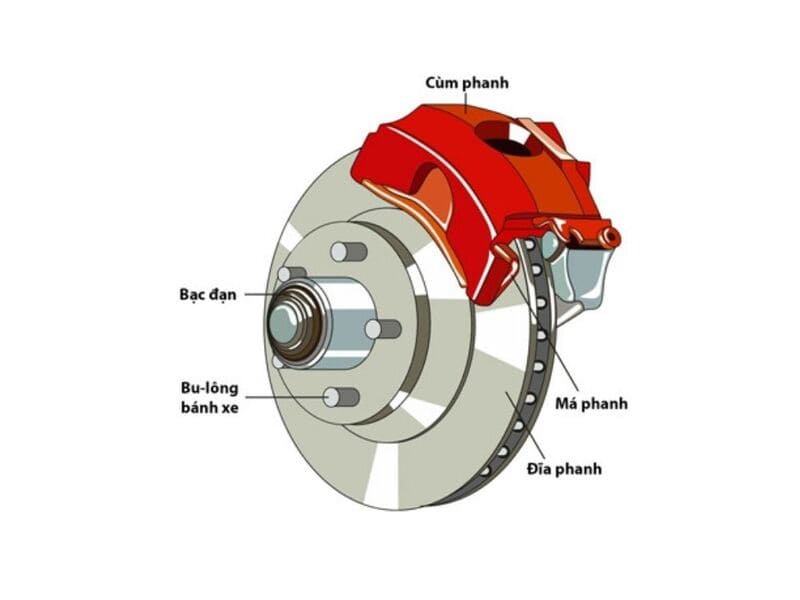 Cùm phanh

Bạc đạn

Bu-lông bánh xe

Má phanh

Đĩa phanh