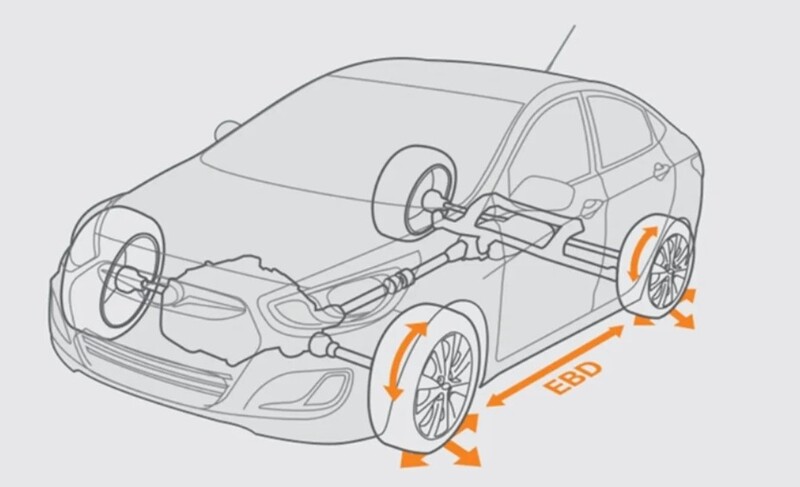 EBD