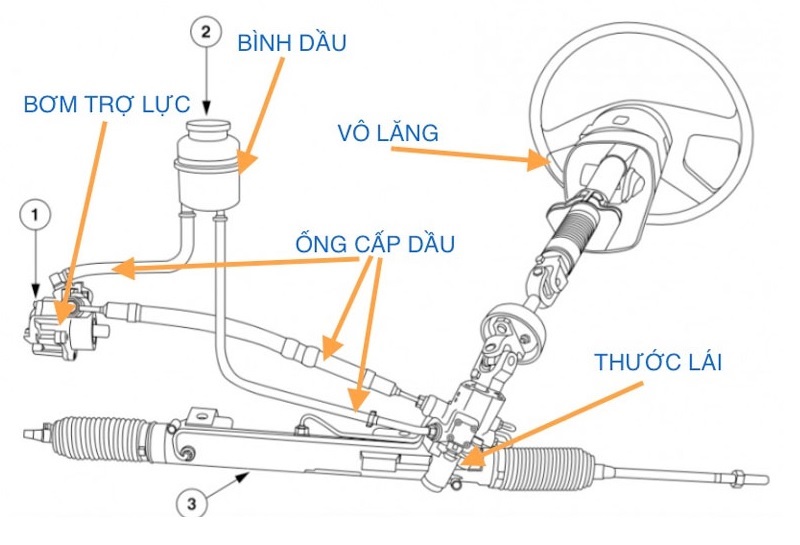 2
BÌNH DẦU
BƠM TRỢ LỰC
VÔ LĂNG
1
ỐNG CẤP DẦU
THƯỚC LÁI
3