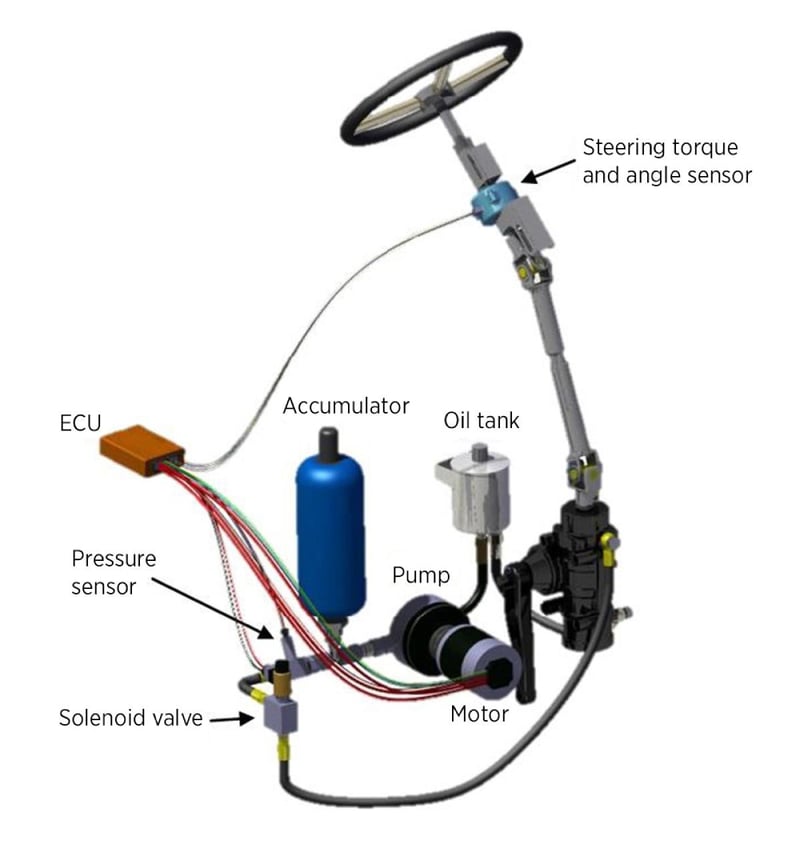 Steering torque and angle sensor

ECU

Accumulator

Oil tank

Pressure sensor

Pump

Solenoid valve

Motor