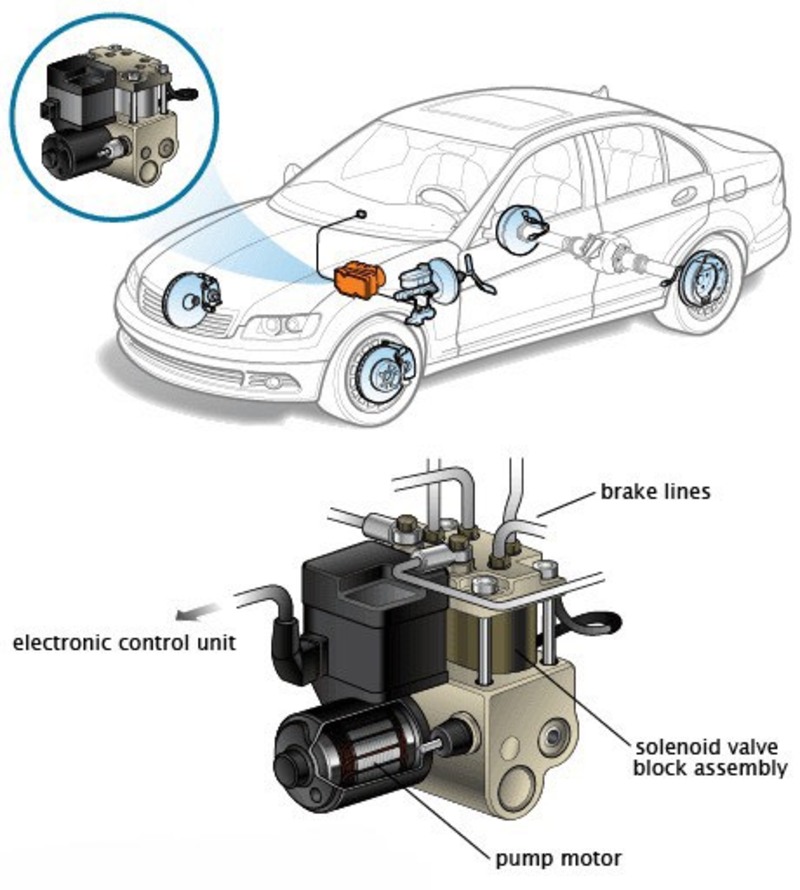 brake lines

electronic control unit

solenoid valve block assembly

pump motor