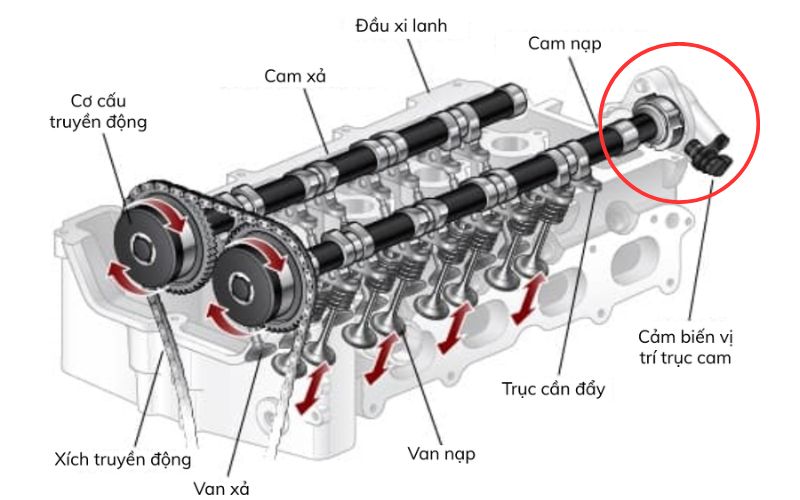 Đầu xi lanh
Cam nạp
Cam xả
Cơ cấu truyền động
Cảm biến vị trí trục cam
Trục cần đẩy
Van nạp
Xích truyền động
Van xả