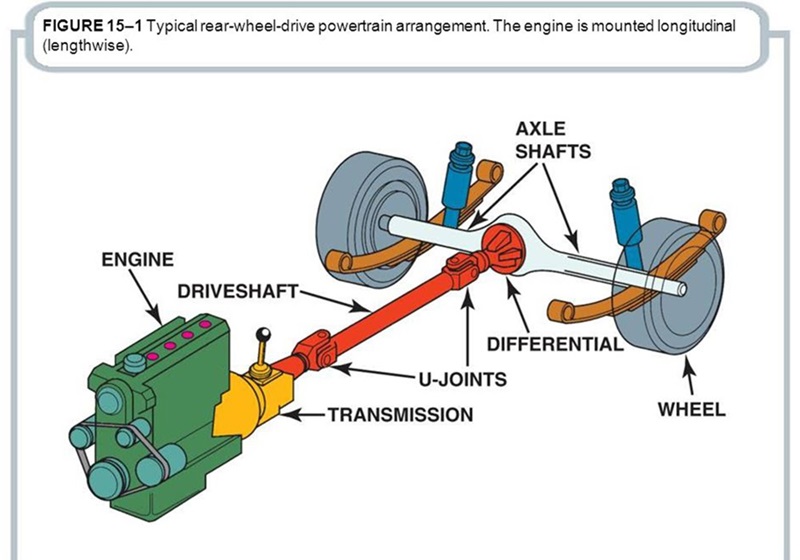 FIGURE 15–1 Typical rear-wheel-drive powertrain arrangement. The engine is mounted longitudinal (lengthwise).

AXLE SHAFTS

ENGINE

DRIVESHAFT

DIFFERENTIAL

U-JOINTS

TRANSMISSION

WHEEL